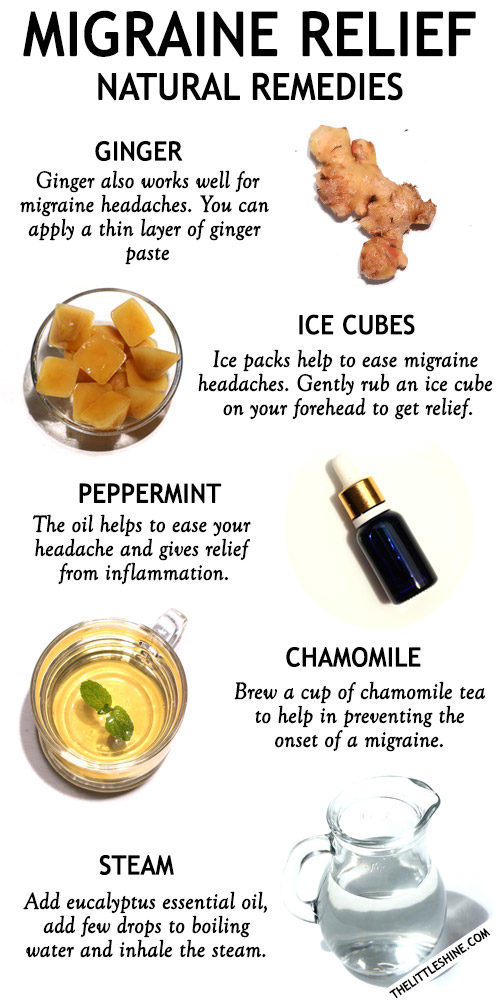 MIGRAINE RELIEF
NATURAL REMEDIES

GINGER
Ginger also works well for migraine headaches. You can apply a thin layer of ginger paste

ICE CUBES
Ice packs help to ease migraine headaches. Gently rub an ice cube on your forehead to get relief.

PEPPERMINT
The oil helps to ease your headache and gives relief from inflammation.

CHAMOMILE
Brew a cup of chamomile tea to help in preventing the onset of a migraine.

STEAM
Add eucalyptus essential oil, add few drops to boiling water and inhale the steam.

THELITTLESHINE.COM