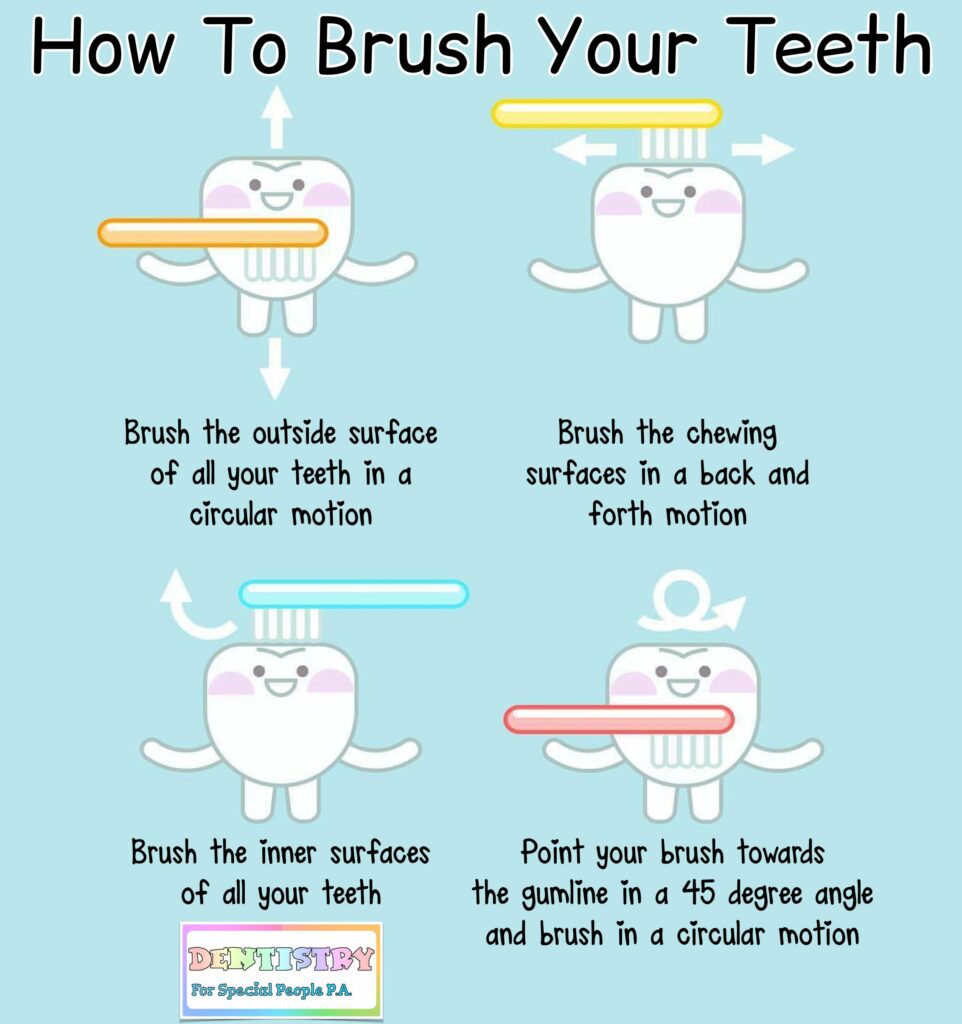 How To Brush Your Teeth

Brush the outside surface of all your teeth in a circular motion

Brush the chewing surfaces in a back and forth motion

Brush the inner surfaces of all your teeth

Point your brush towards the gumline in a 45 degree angle and brush in a circular motion

DENTISTRY
For Special People P.A.