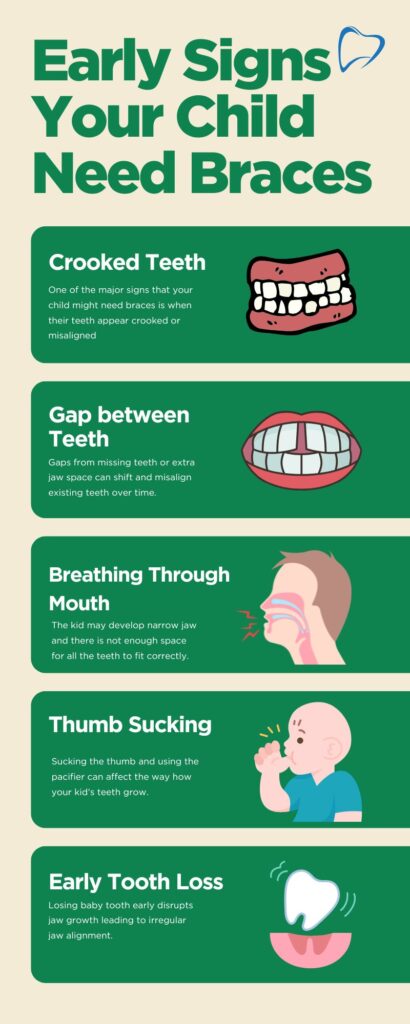 Early Signs Your Child Need Braces

Crooked Teeth

One of the major signs that your child might need braces is when their teeth appear crooked or misaligned

Gap between Teeth

Gaps from missing teeth or extra jaw space can shift and misalign existing teeth over time.

Breathing Through Mouth

The kid may develop narrow jaw and there is not enough space for all the teeth to fit correctly.

Thumb Sucking

Sucking the thumb and using the pacifier can affect the way how your kid's teeth grow.

Early Tooth Loss

Losing baby tooth early disrupts jaw growth leading to irregular jaw alignment.