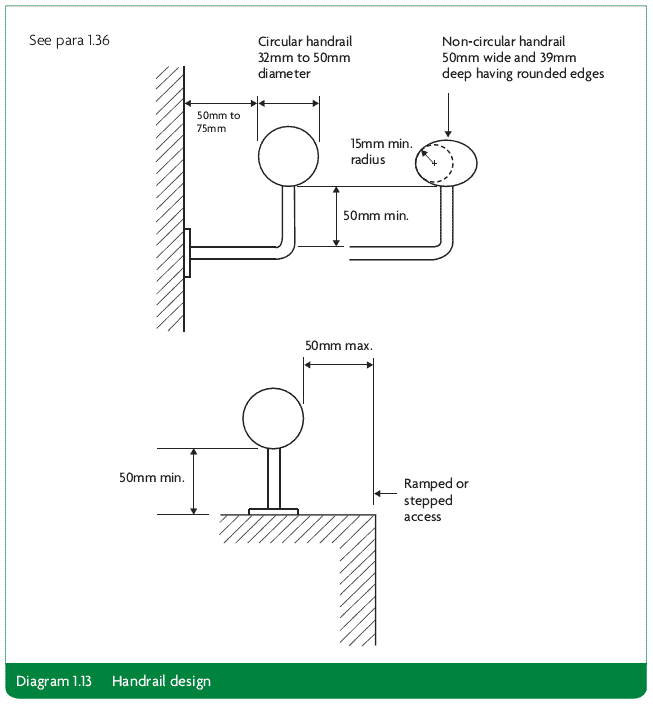 See para 1.36

Circular handrail 32mm to 50mm diameter

Non-circular handrail 50mm wide and 39mm deep having rounded edges

50mm to 75mm

15mm min. radius

50mm min.

50mm max.

50mm min.

Ramped or stepped access

Diagram 1.13 Handrail design