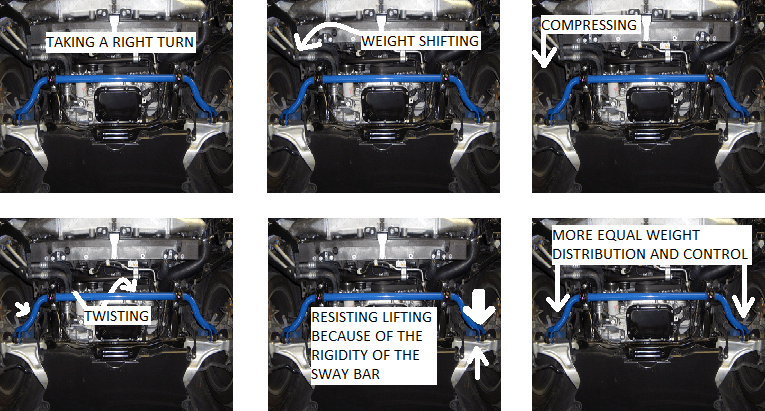 TAKING A RIGHT TURN

WEIGHT SHIFTING

COMPRESSING

TWISTING

RESISTING LIFTING BECAUSE OF THE RIGIDITY OF THE SWAY BAR

MORE EQUAL WEIGHT DISTRIBUTION AND CONTROL